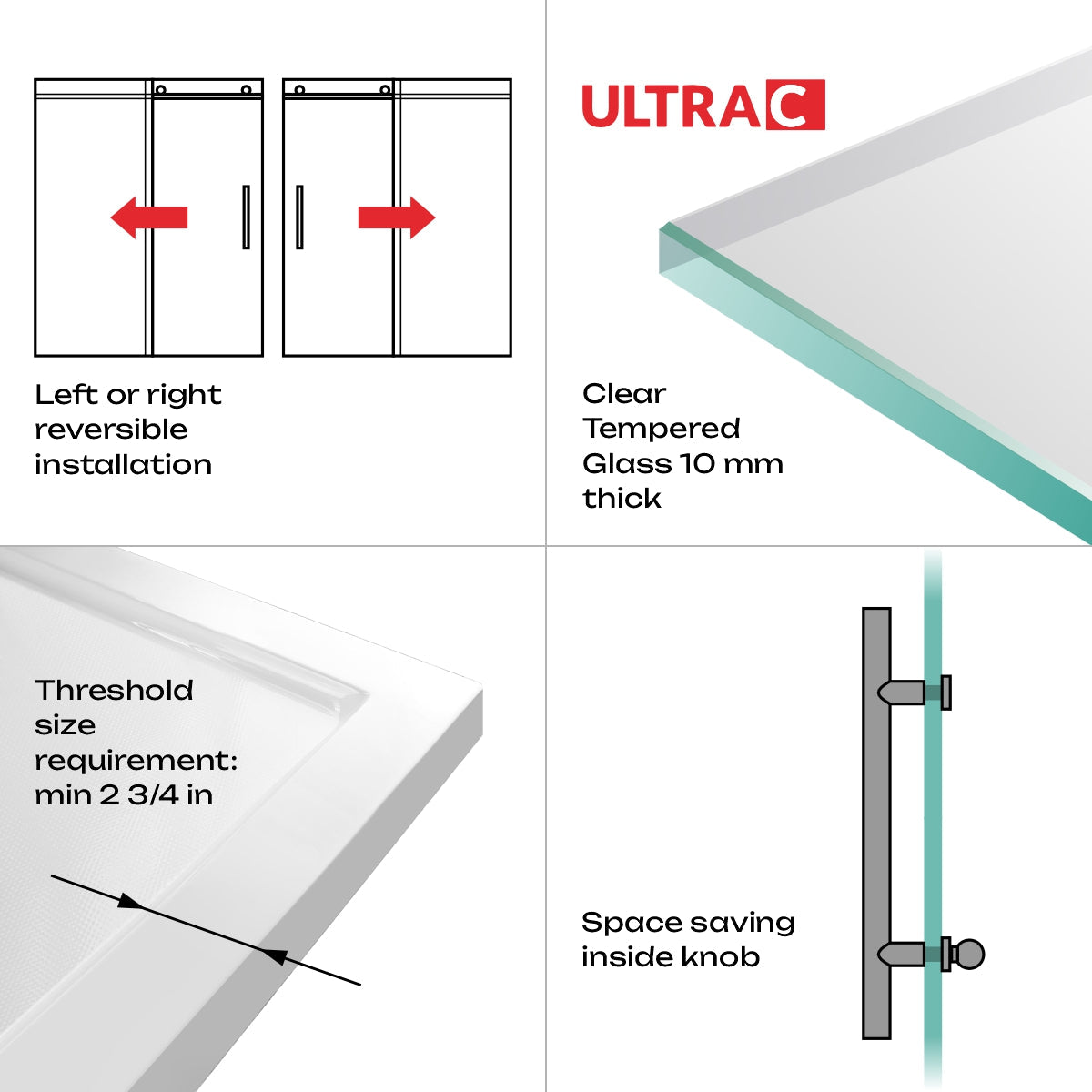 Left or right reversible installation

ULTRAC

Clear Tempered Glass 10 mm thick

Threshold size requirement: min 2 3/4 in

Space saving inside knob