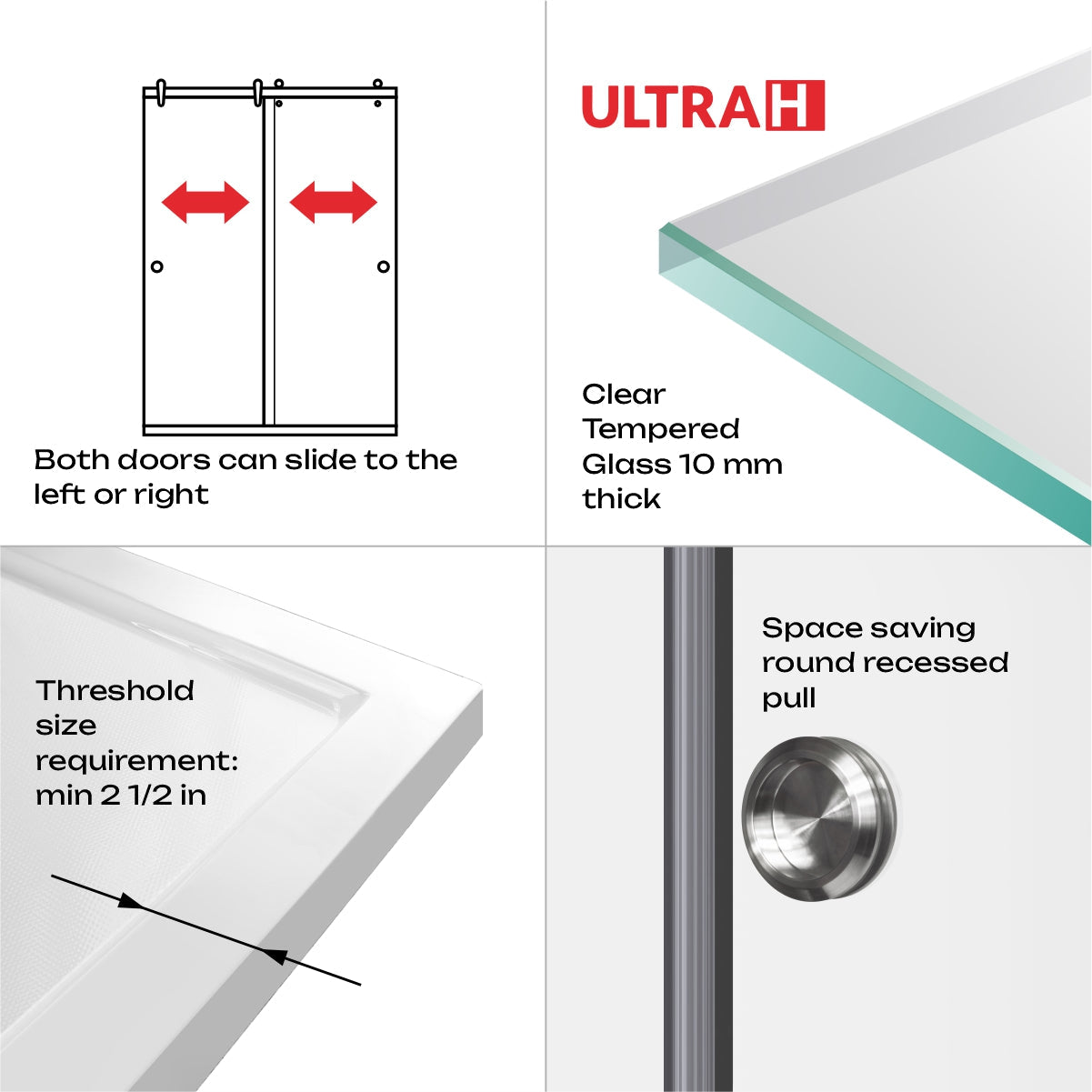 Both doors can slide to the left or right

ULTRAH

Clear Tempered Glass 10 mm thick

Threshold size requirement: min 2 1/2 in

Space saving round recessed pull