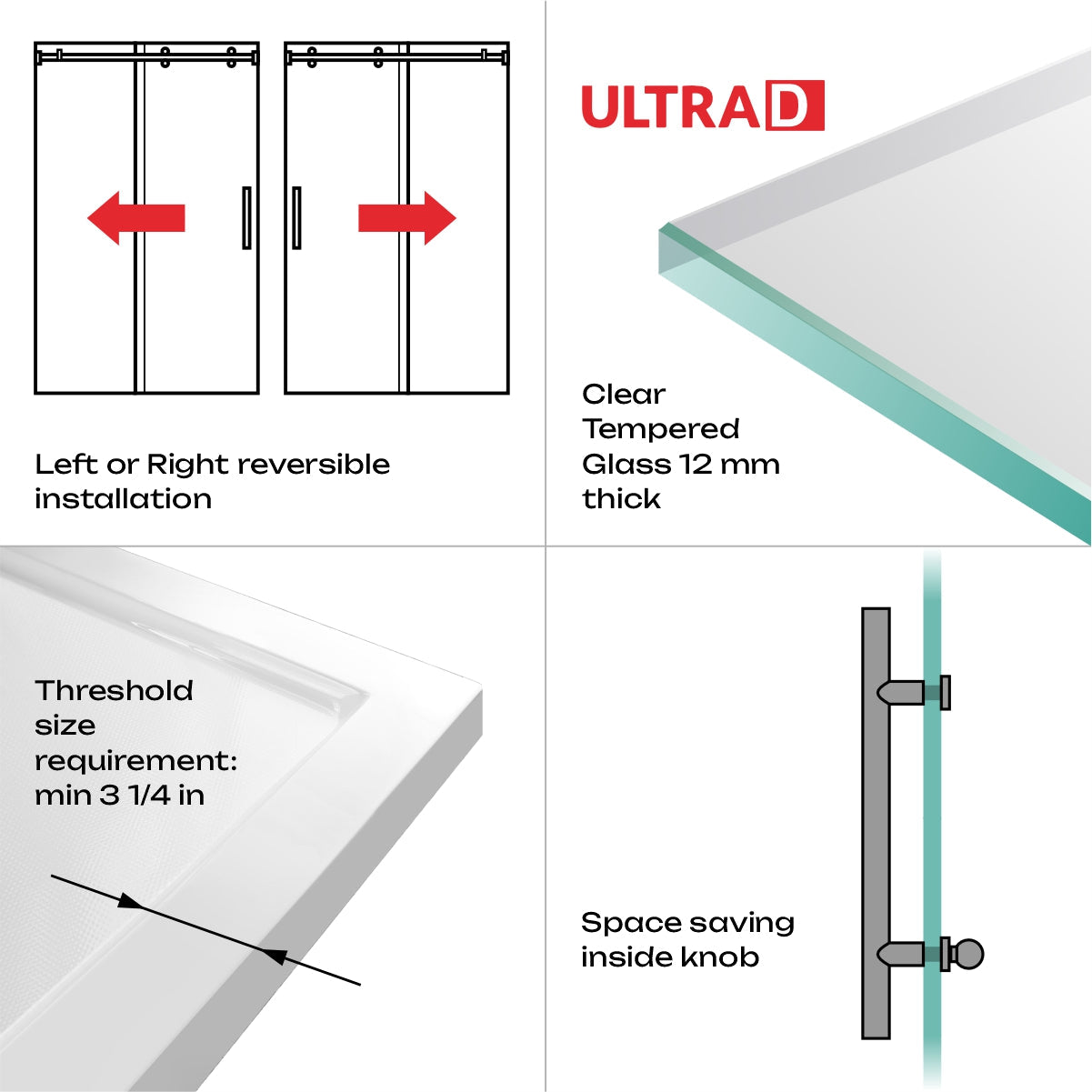 Left or Right reversible installation

ULTRA D

Clear Tempered Glass 12 mm thick

Threshold size requirement: min 3 1/4 in

Space saving inside knob