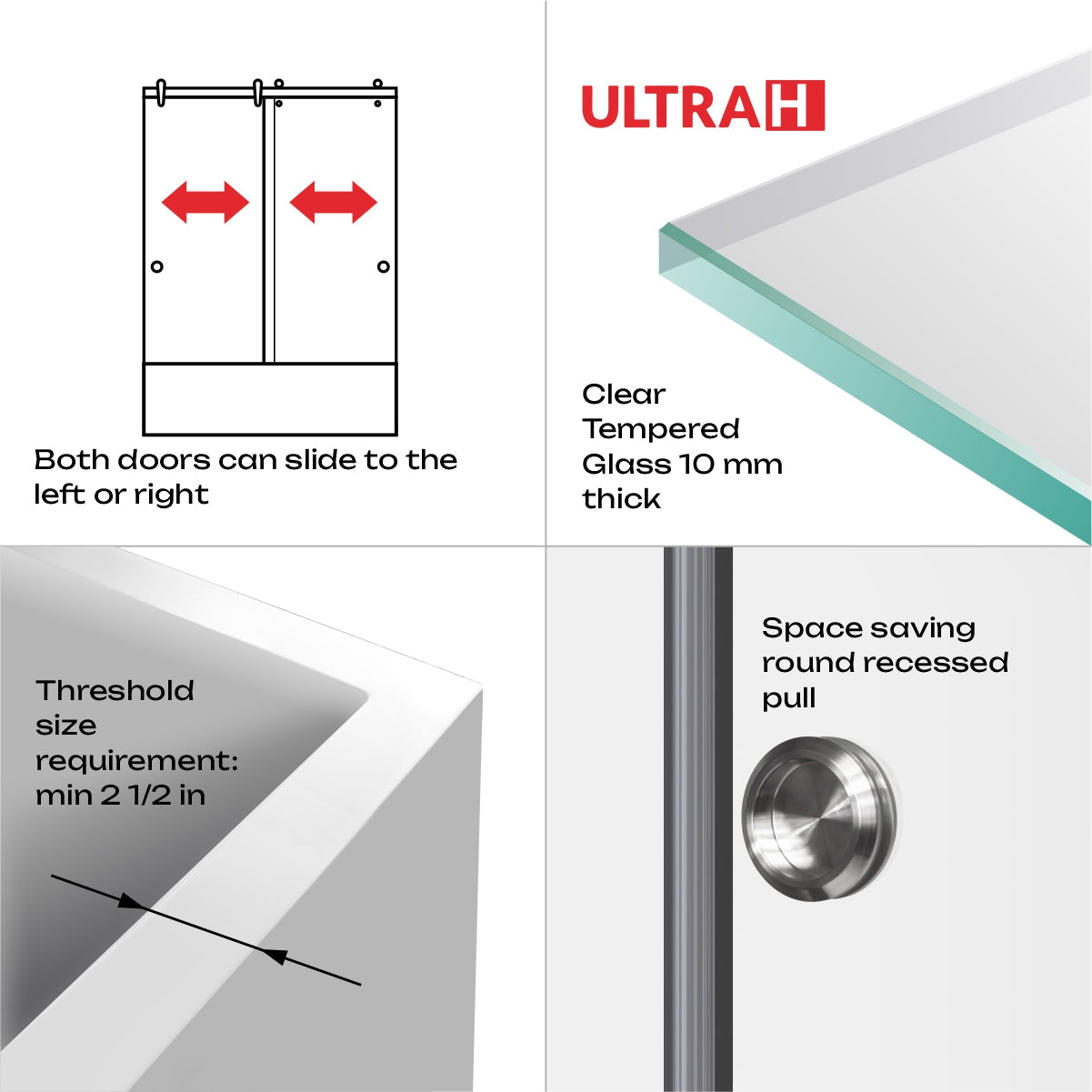 Both doors can slide to the left or right

ULTRAH

Clear Tempered Glass 10 mm thick

Threshold size requirement: min 2 1/2 in

Space saving round recessed pull