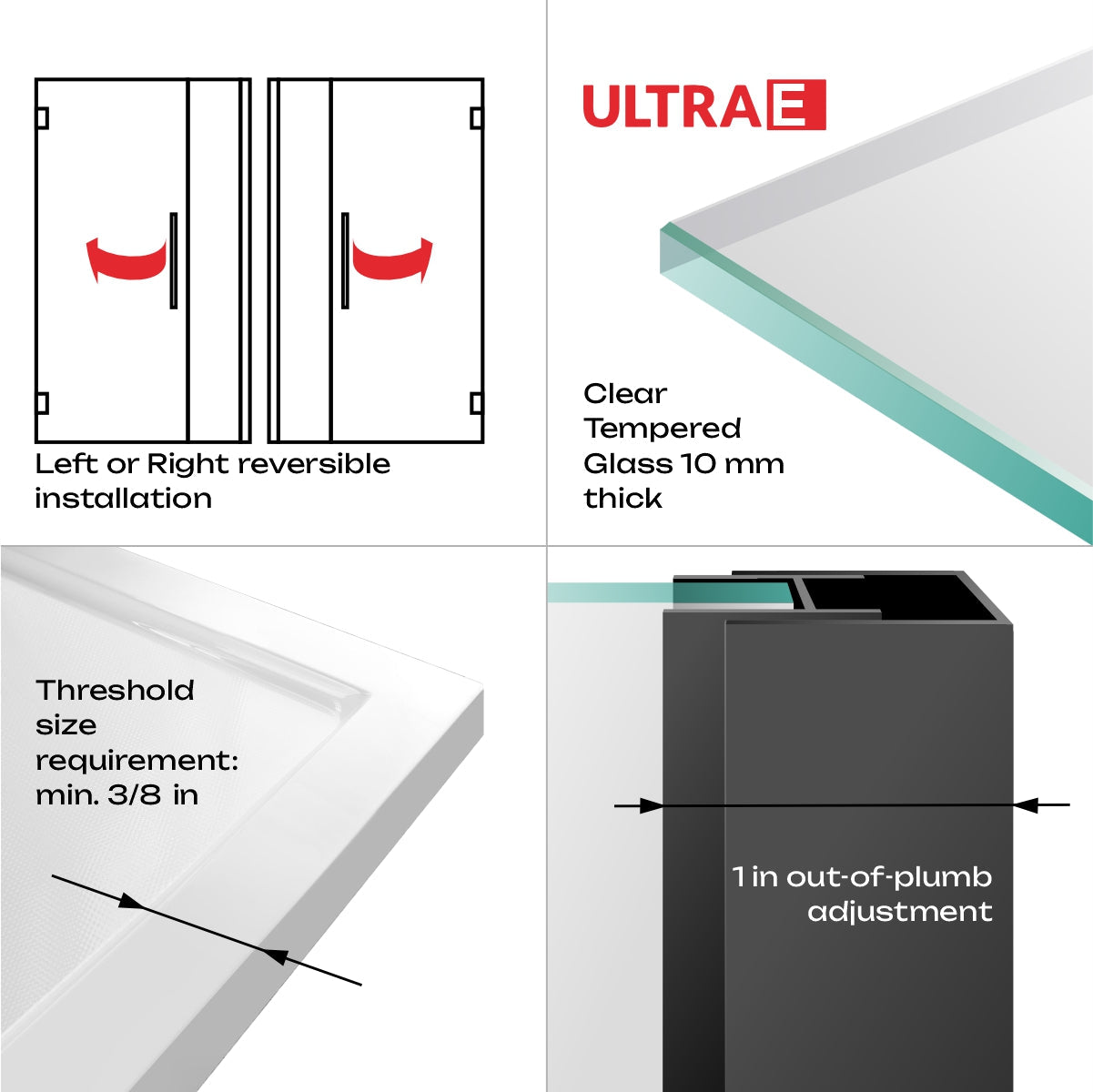 Left or Right reversible installation

ULTRA E

Clear Tempered Glass 10 mm thick

Threshold size requirement: min. 3/8 in

1 in out-of-plumb adjustment