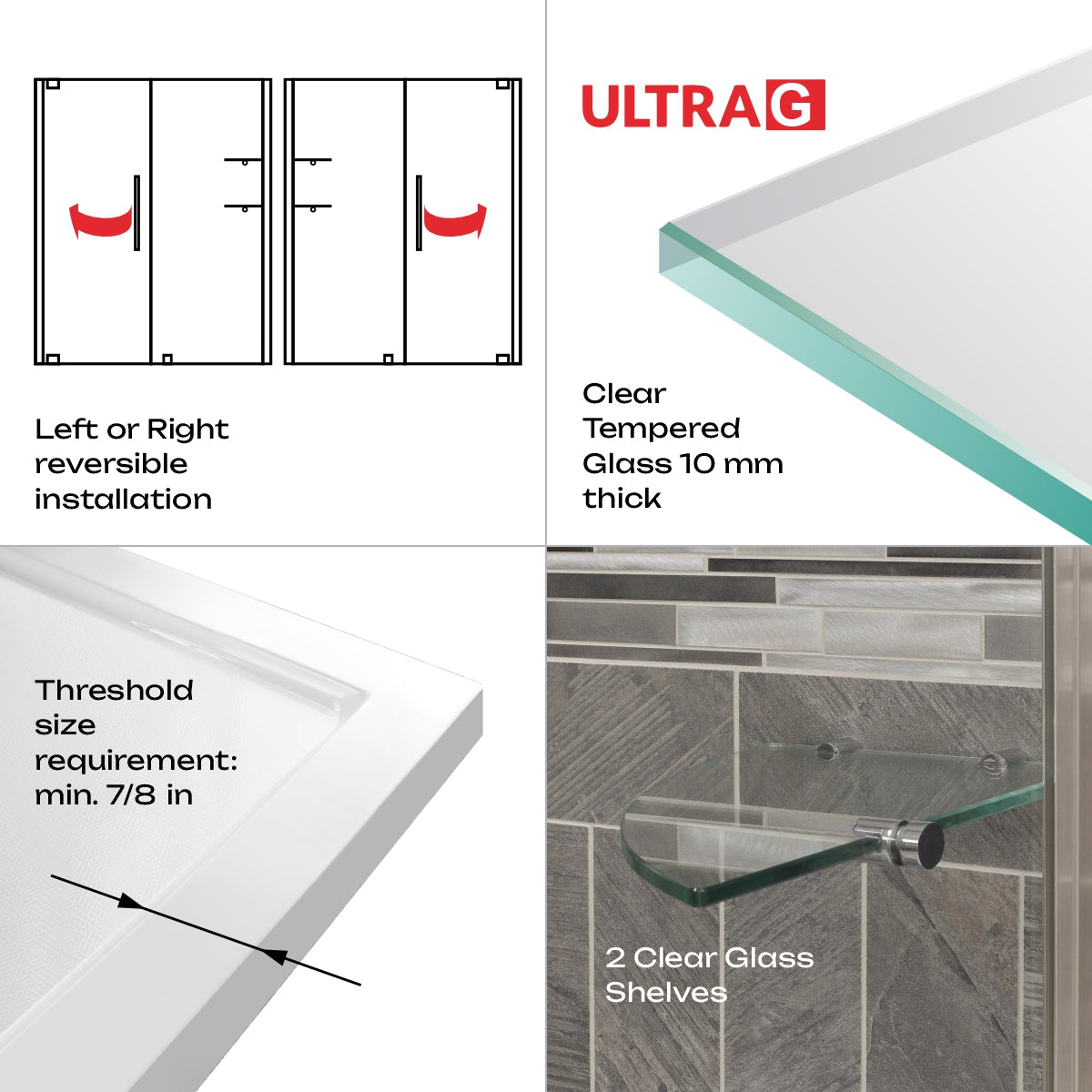 Left or Right reversible installation

ULTRAG

Clear Tempered Glass 10 mm thick

Threshold size requirement: min. 7/8 in

2 Clear Glass Shelves