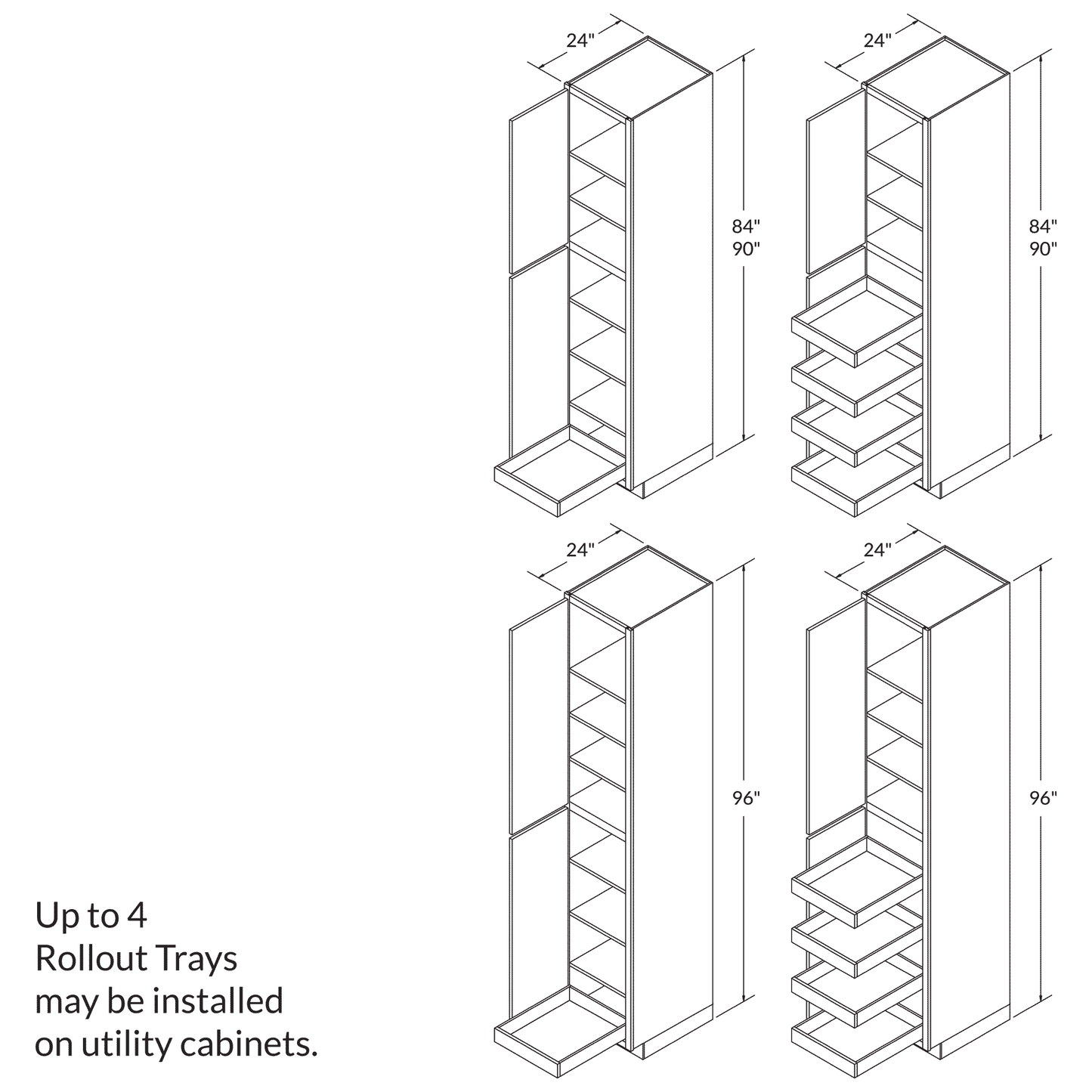 24"

84"
90"

24"

84"
90"

24"

96"

24"

96"

Up to 4 Rollout Trays may be installed on utility cabinets.