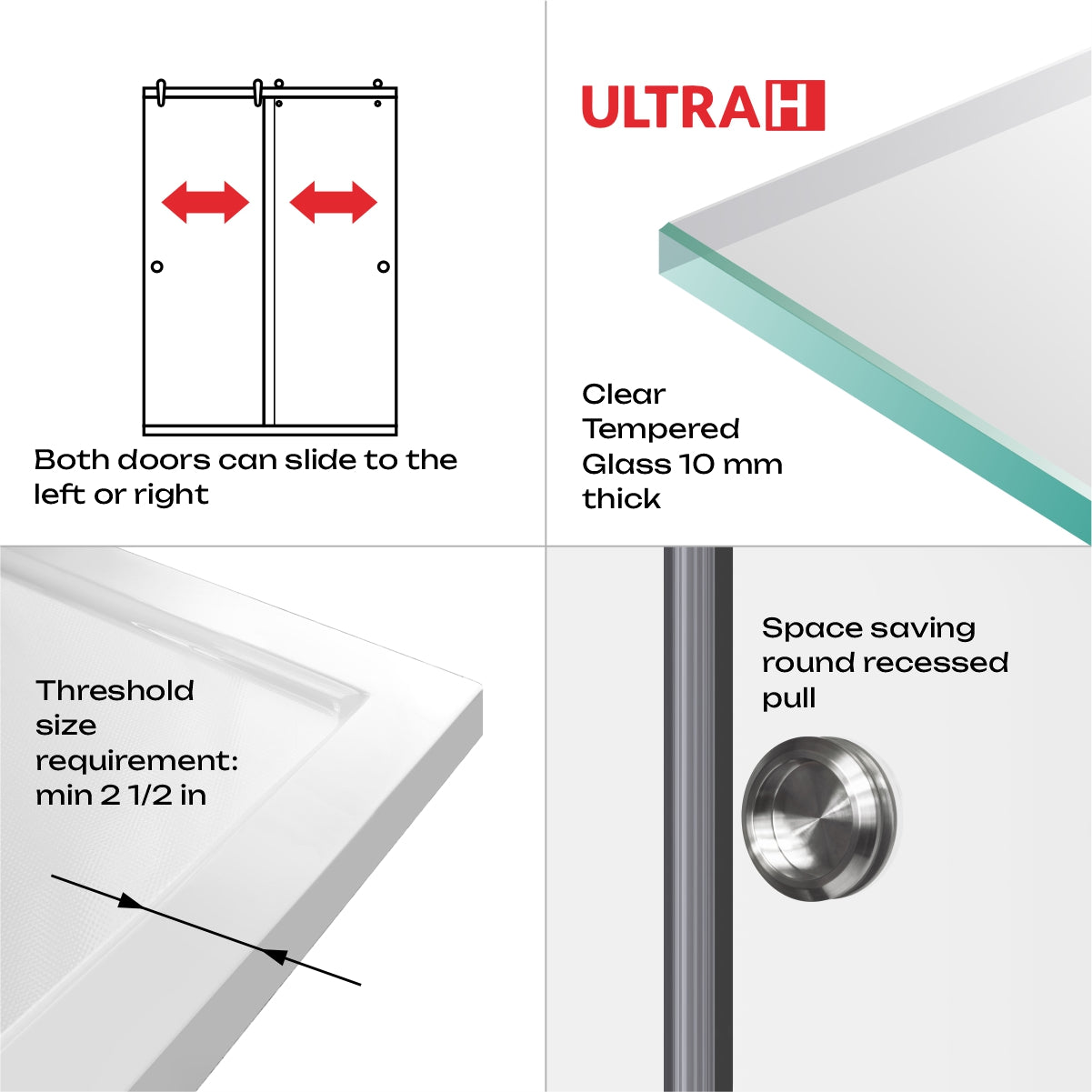 Both doors can slide to the left or right

ULTRAH

Clear Tempered Glass 10 mm thick

Threshold size requirement: min 2 1/2 in

Space saving round recessed pull