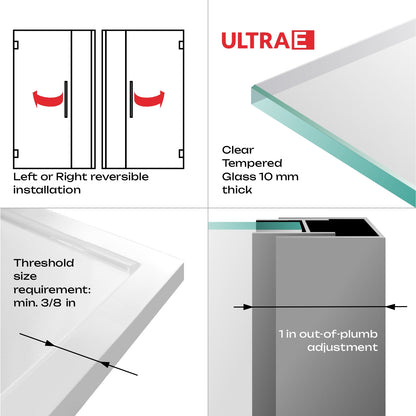 Left or Right reversible installation

ULTRA E

Clear Tempered Glass 10 mm thick

Threshold size requirement: min. 3/8 in

1 in out-of-plumb adjustment