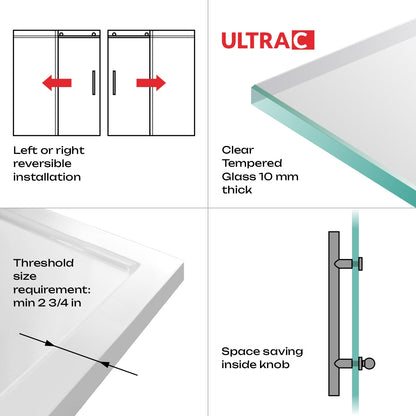 Left or right reversible installation

ULTRA C

Clear Tempered Glass 10 mm thick

Threshold size requirement: min 2 3/4 in

Space saving inside knob