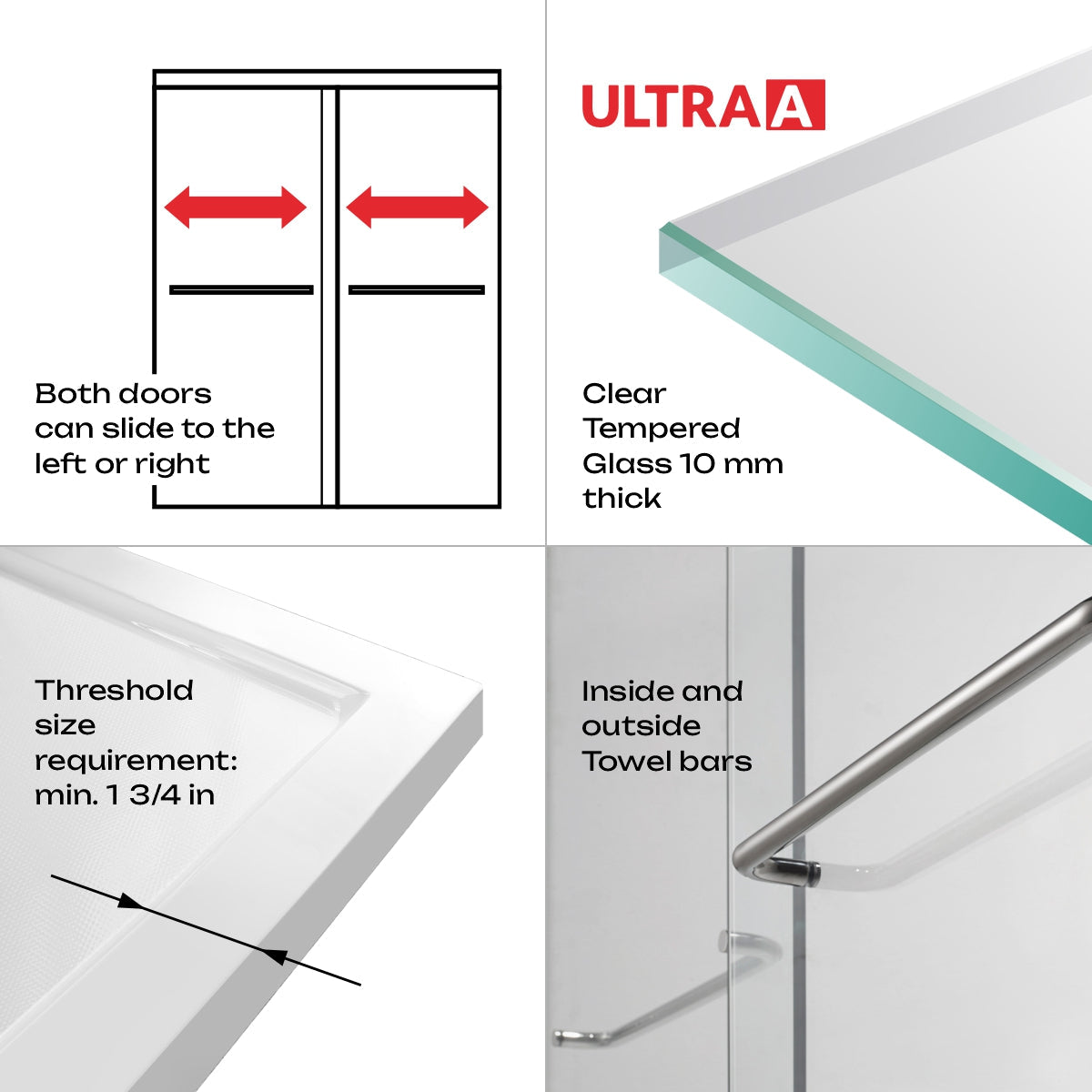 Both doors can slide to the left or right

ULTRA A

Clear Tempered Glass 10 mm thick

Threshold size requirement: min. 1 3/4 in

Inside and outside Towel bars