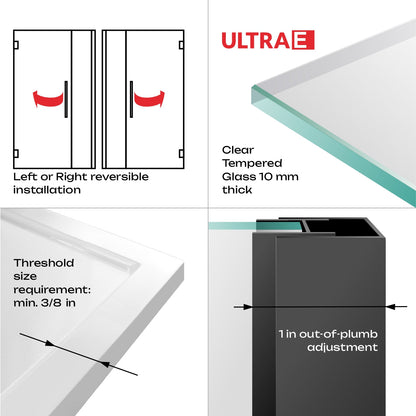 Left or Right reversible installation

ULTRA E

Clear Tempered Glass 10 mm thick

Threshold size requirement: min. 3/8 in

1 in out-of-plumb adjustment