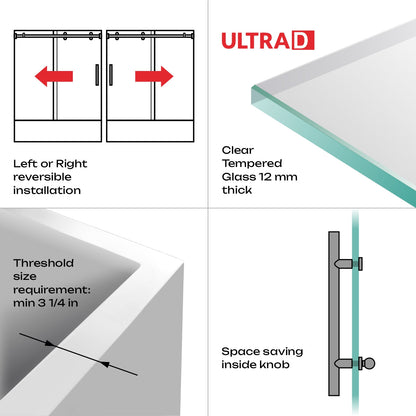 Left or Right reversible installation

ULTRA D

Clear Tempered Glass 12 mm thick

Threshold size requirement: min 3 1/4 in

Space saving inside knob