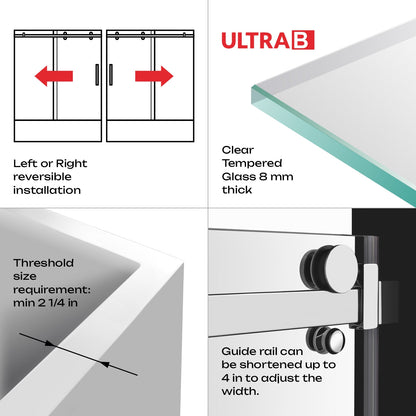 Left or Right reversible installation

ULTRA B

Clear Tempered Glass 8 mm thick

Threshold size requirement: min 2 1/4 in

Guide rail can be shortened up to 4 in to adjust the width.