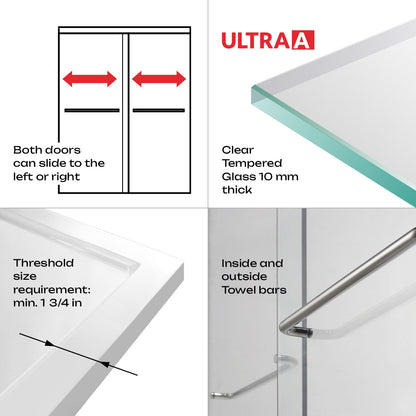 Both doors can slide to the left or right

ULTRA A

Clear Tempered Glass 10 mm thick

Threshold size requirement: min. 1 3/4 in

Inside and outside Towel bars