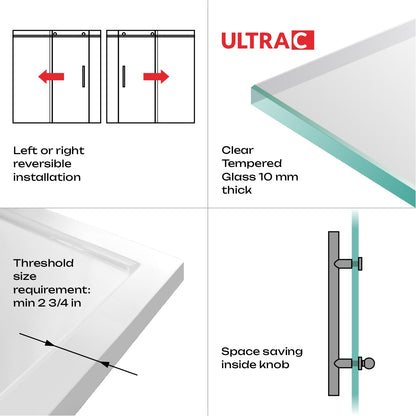 Left or right reversible installation

ULTRA C

Clear Tempered Glass 10 mm thick

Threshold size requirement: min 2 3/4 in

Space saving inside knob