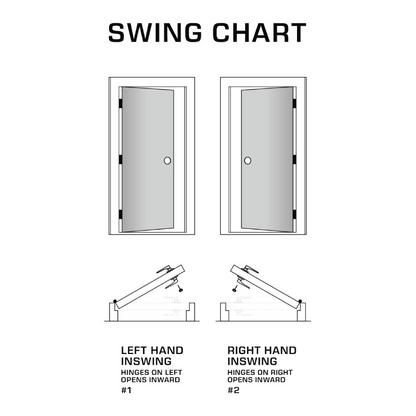 SWING CHART

LEFT HAND INSWING
HINGES ON LEFT
OPENS INWARD
#1

RIGHT HAND INSWING
HINGES ON RIGHT
OPENS INWARD
#2