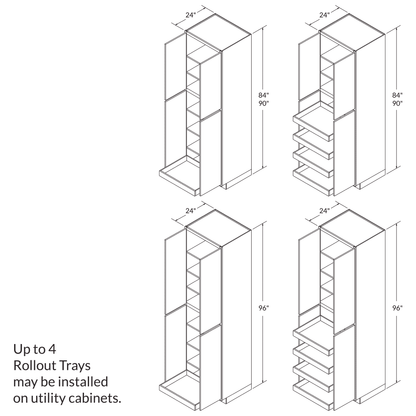 24"

84"
90"

24"

84"
90"

24"

96"

24"

96"

Up to 4 Rollout Trays may be installed on utility cabinets.