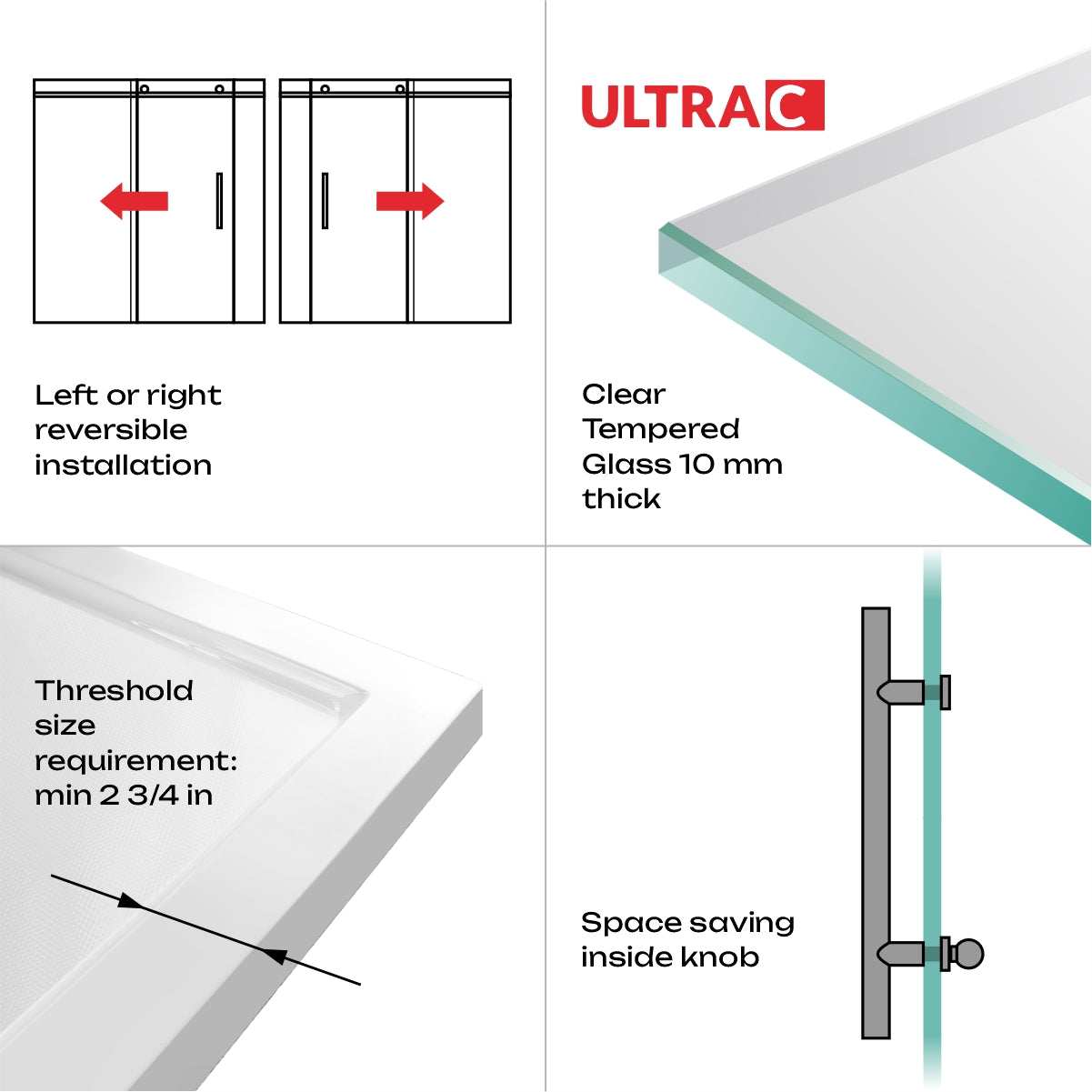 Left or right reversible installation

ULTRAC

Clear Tempered Glass 10 mm thick

Threshold size requirement: min 2 3/4 in

Space saving inside knob