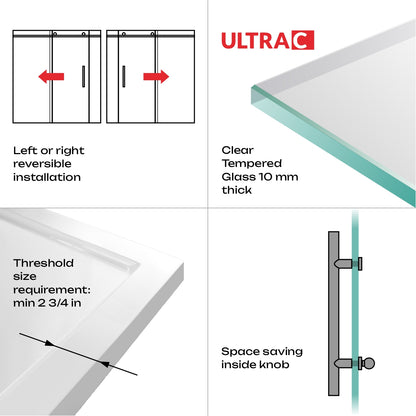 Left or right reversible installation

ULTRA C

Clear Tempered Glass 10 mm thick

Threshold size requirement: min 2 3/4 in

Space saving inside knob