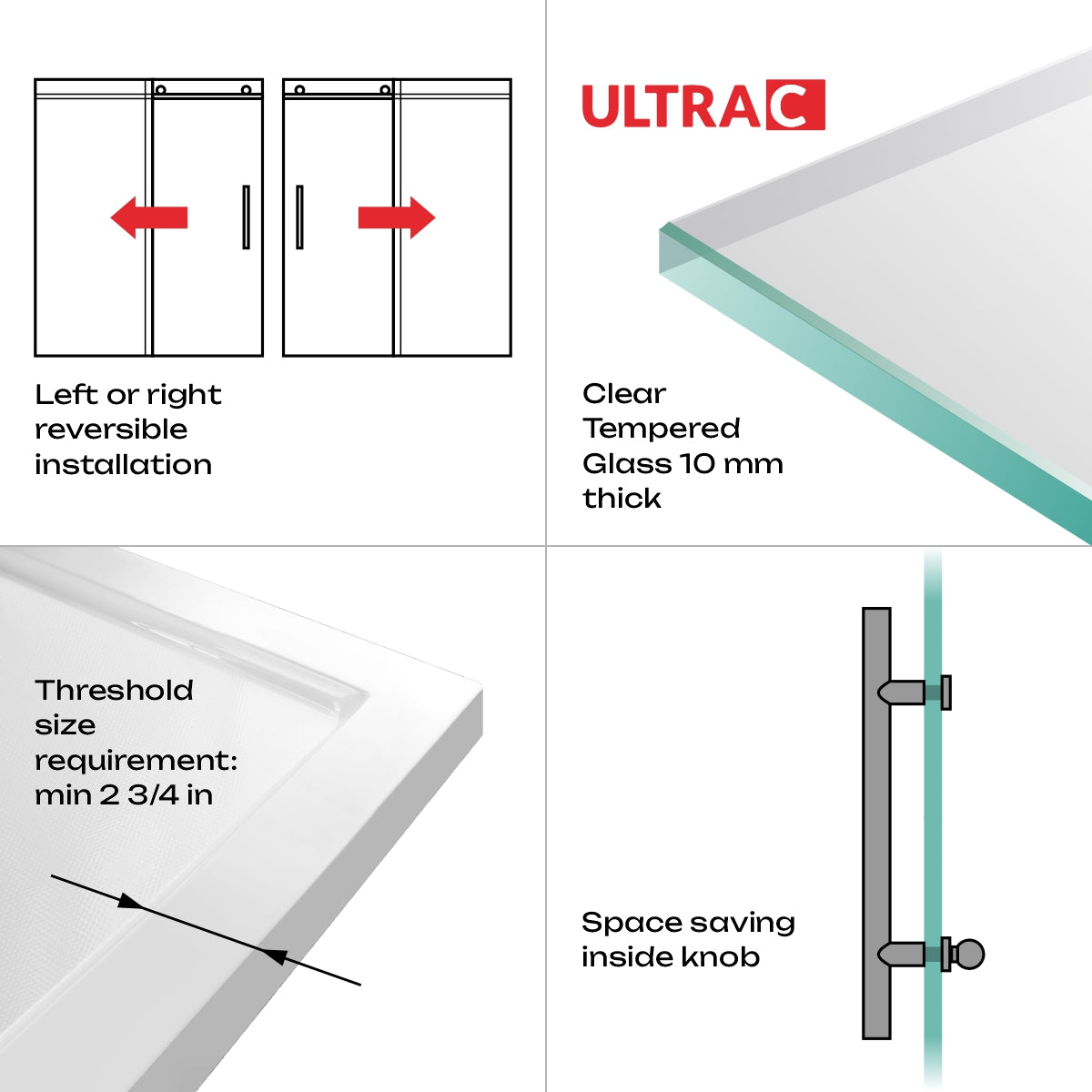 Left or right reversible installation

ULTRAC

Clear Tempered Glass 10 mm thick

Threshold size requirement: min 2 3/4 in

Space saving inside knob