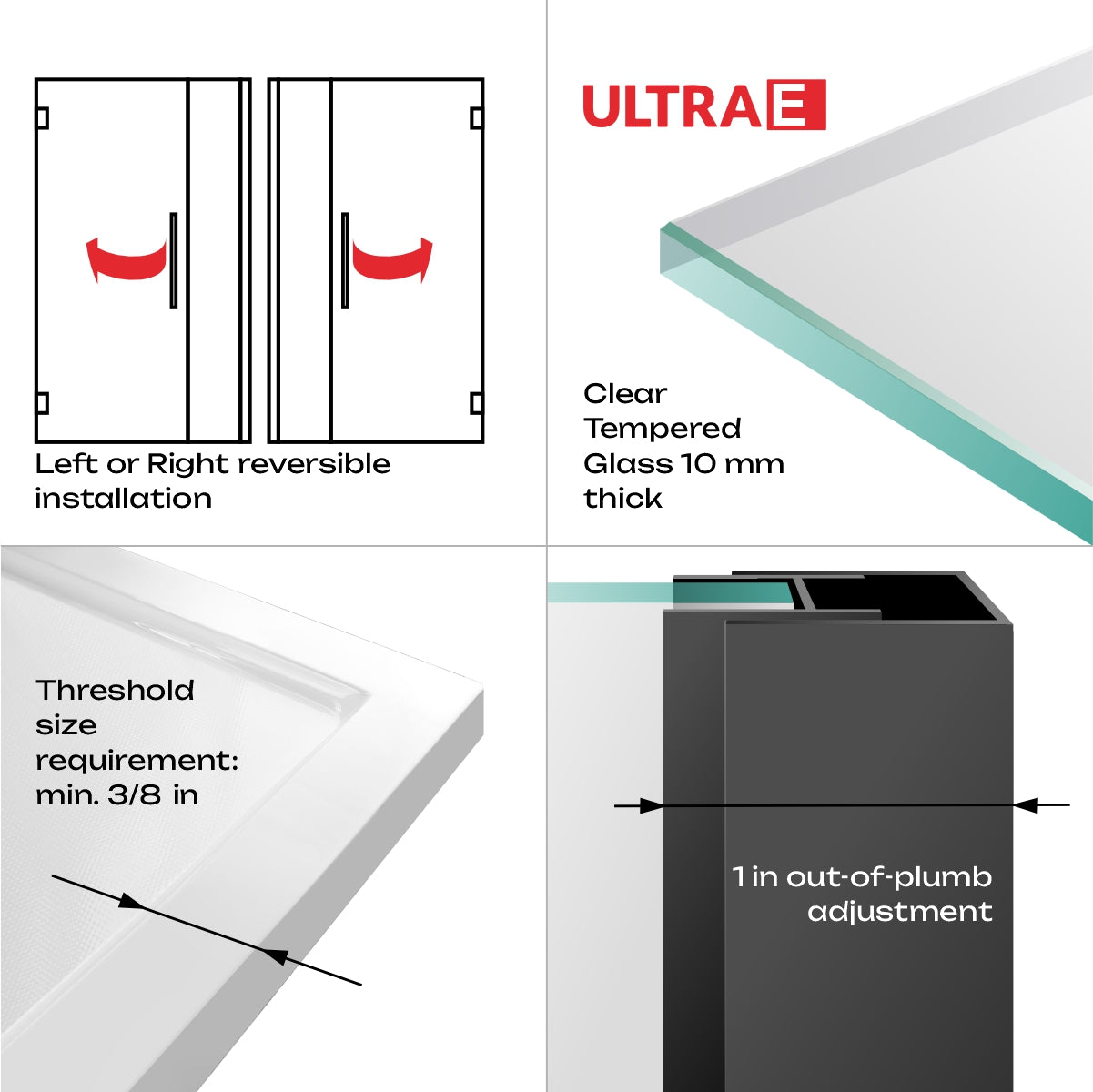 Left or Right reversible installation

ULTRA E

Clear Tempered Glass 10 mm thick

Threshold size requirement: min. 3/8 in

1 in out-of-plumb adjustment