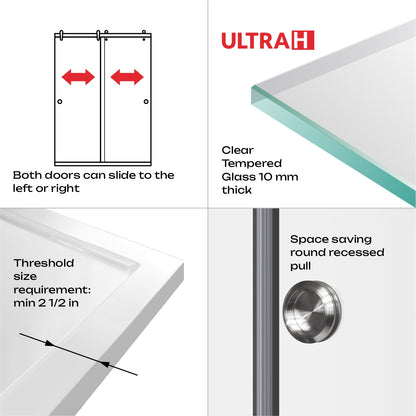 Both doors can slide to the left or right

ULTRA H

Clear Tempered Glass 10 mm thick

Threshold size requirement: min 2 1/2 in

Space saving round recessed pull